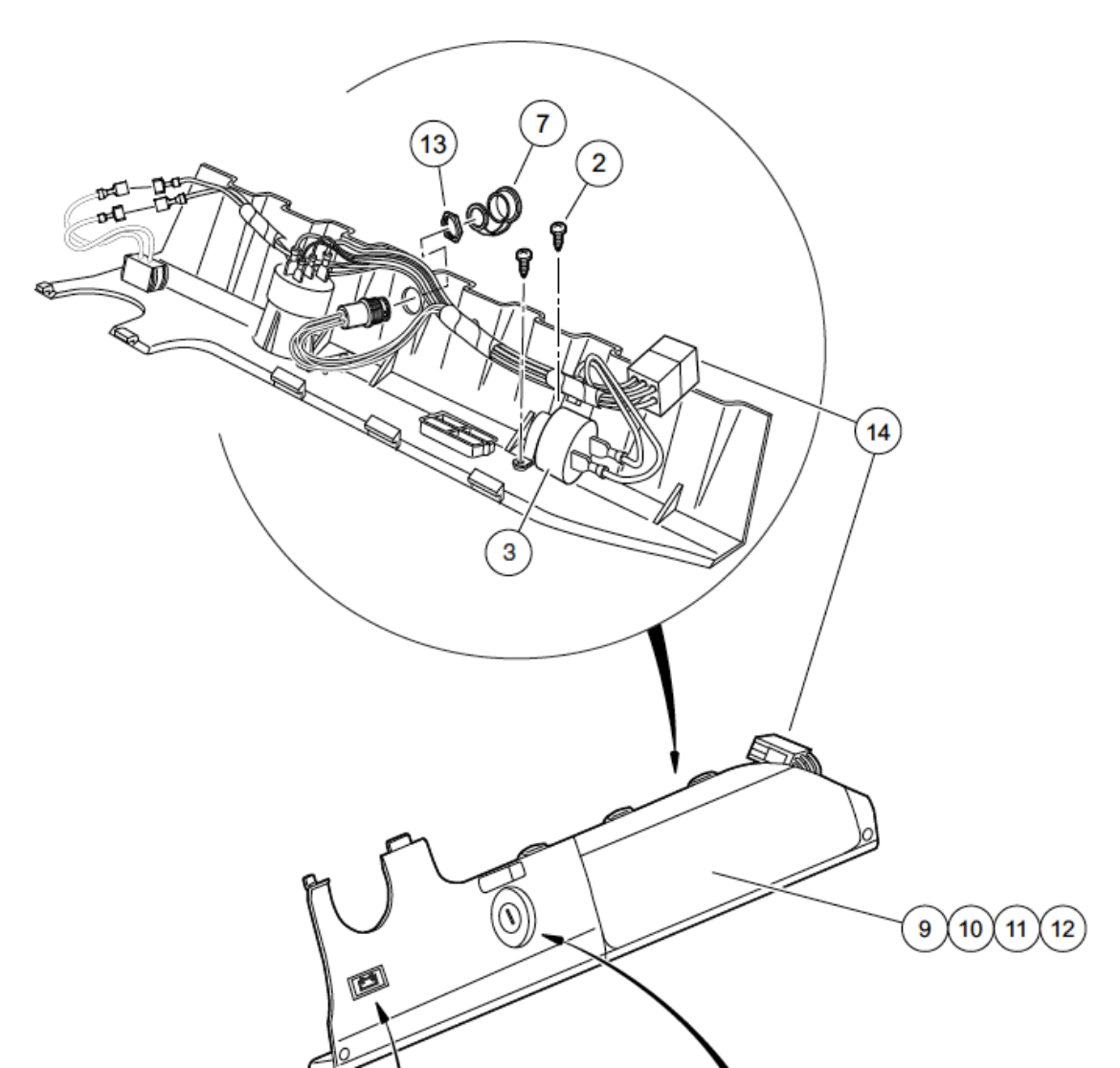 13
7
2
14
3
9
10
11
12